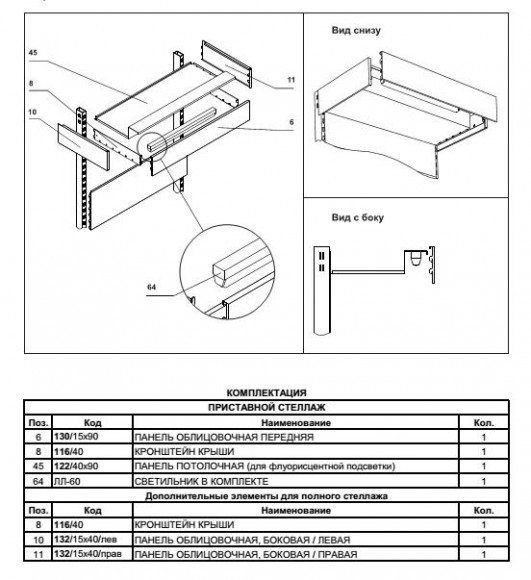 45

8

10

11

6

64

Вид снизу

Вид с боку

КОМПЛЕКТАЦИЯ

| ПРИСТАВНОЙ СТЕЛЛАЖ | | | |
|---|---|---|---|
| Поз. | Код | Наименование | Кол. |
| 6 | 130/15x90 | ПАНЕЛЬ ОБЛИЦОВОЧНАЯ ПЕРЕДНЯЯ | 1 |
| 8 | 116/40 | КРОНШТЕЙН КРЫШИ | 1 |
| 45 | 122/40x90 | ПАНЕЛЬ ПОТОЛОЧНАЯ (для флуорисцентной подсветки) | 1 |
| 64 | ЛЛ-60 | СВЕТИЛЬНИК В КОМПЛЕКТЕ | 1 |
| Дополнительные элементы для полного стеллажа | | | |
| Поз. | Код | Наименование | Кол. |
| 8 | 116/40 | КРОНШТЕЙН КРЫШИ | 1 |
| 10 | 132/15x40/лев | ПАНЕЛЬ ОБЛИЦОВОЧНАЯ, БОКОВАЯ / ЛЕВАЯ | 1 |
| 11 | 132/15x40/прав | ПАНЕЛЬ ОБЛИЦОВОЧНАЯ, БОКОВАЯ / ПРАВАЯ | 1 |