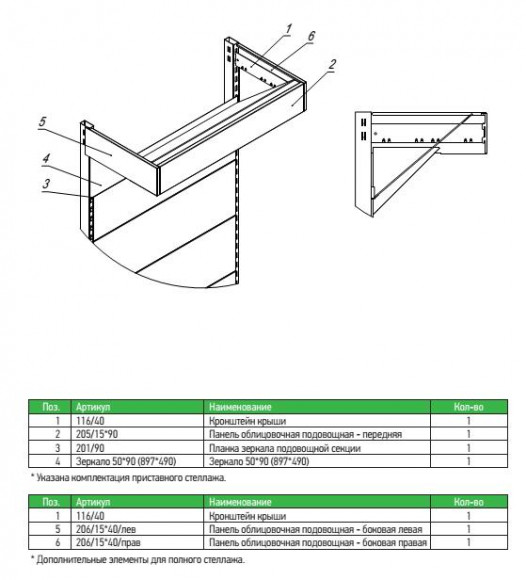 1
6
2
5
4
3

| Поз. | Артикул | Наименование | Кол-во |
|---|---|---|---|
| 1 | 116/40 | Кронштейн крыши | 1 |
| 2 | 205/15*90 | Панель облицовочная подовощная - передняя | 1 |
| 3 | 201/90 | Планка зеркала подовощной секции | 1 |
| 4 | Зеркало 50*90 (897*490) | Зеркало 50*90 (897*490) | 1 |

* Указана комплектация приставного стеллажа.

| Поз. | Артикул | Наименование | Кол-во |
|---|---|---|---|
| 1 | 116/40 | Кронштейн крыши | 1 |
| 5 | 206/15*40/лев | Панель облицовочная подовощная - боковая левая | 1 |
| 6 | 206/15*40/прав | Панель облицовочная подовощная - боковая правая | 1 |

* Дополнительные элементы для полного стеллажа.